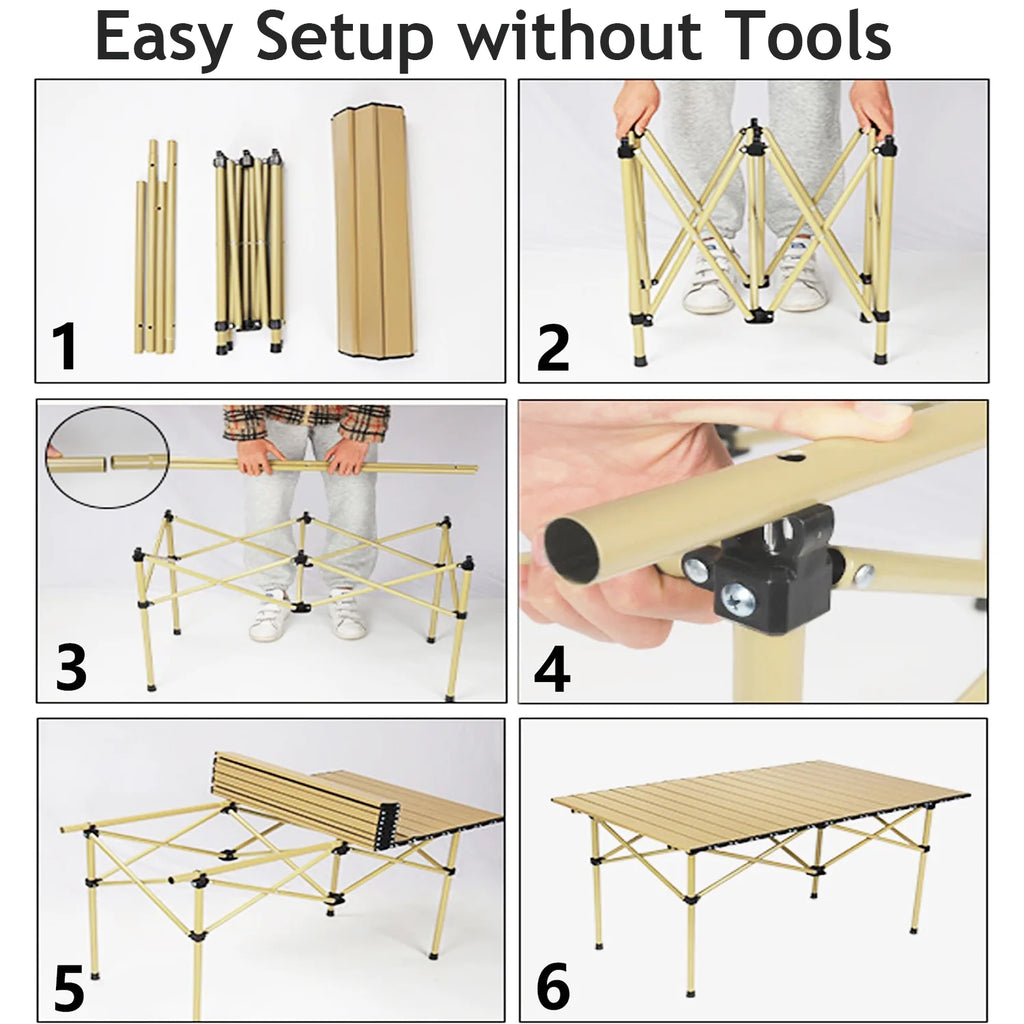 Easy Setup without Tools

1

2

3

4

5

6