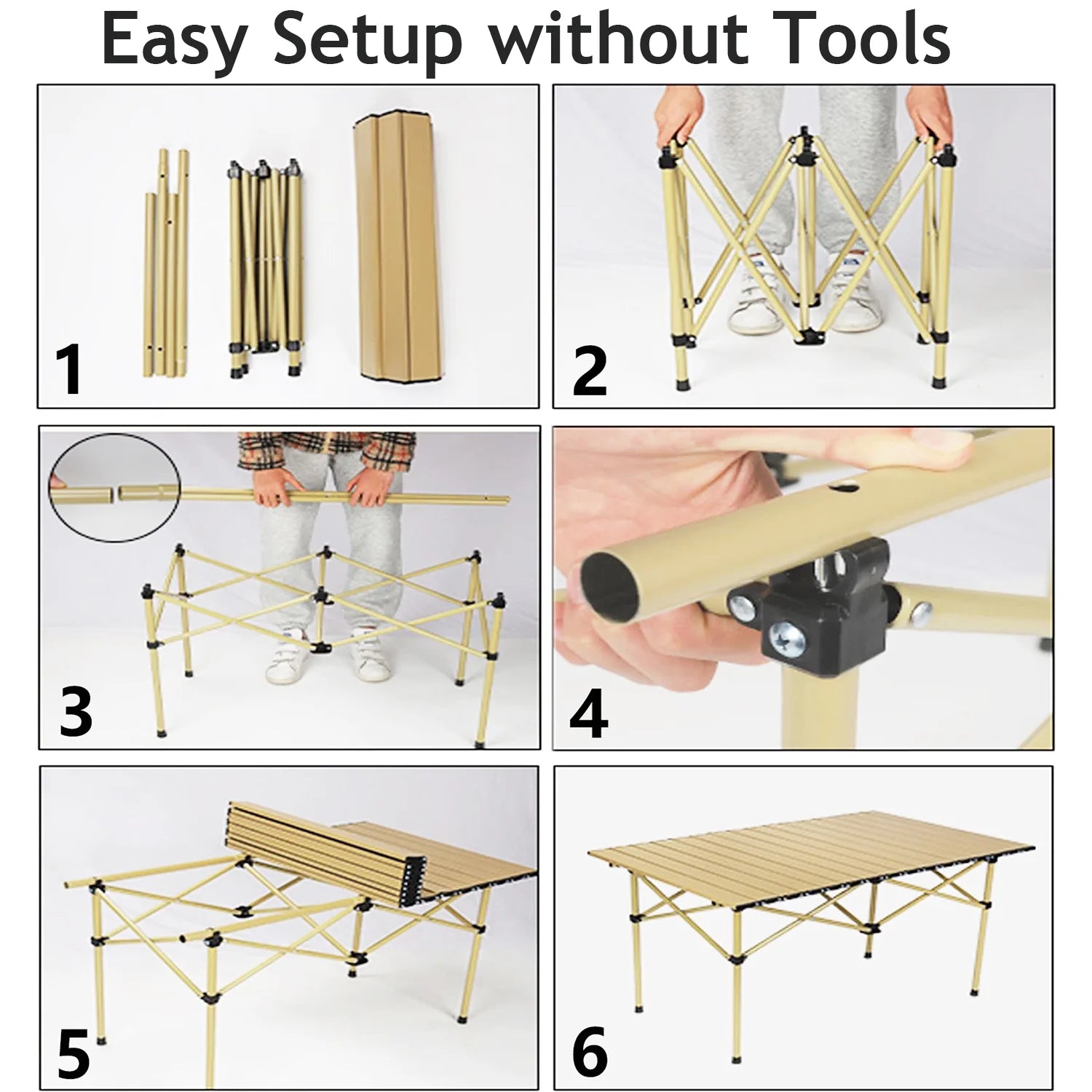 Easy Setup without Tools

1

2

3

4

5

6